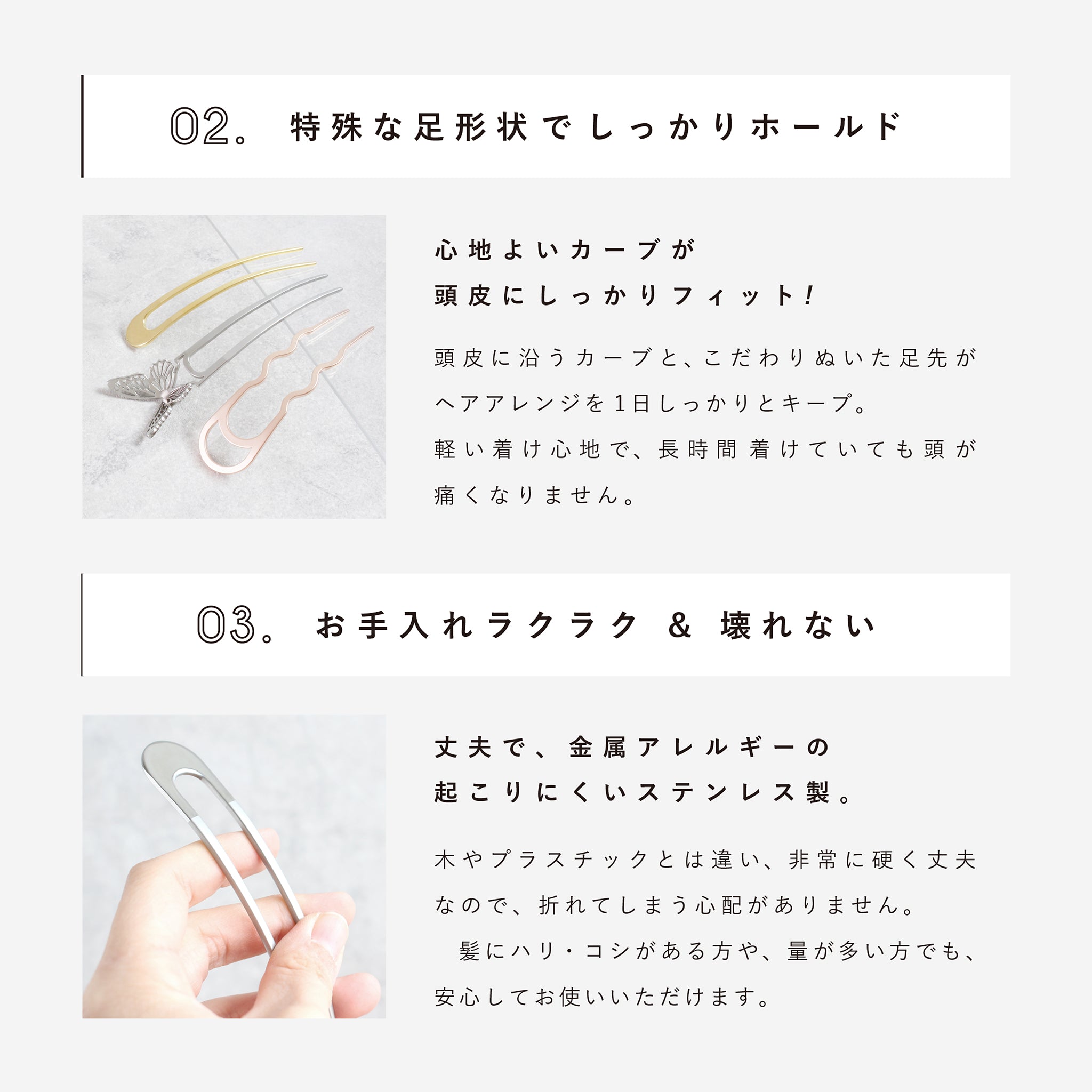 02。特殊な足形状でしっかりホールド

心地よいカーブが
頭皮にしっかりフィット!

頭皮に沿うカーブと、こだわりぬいた足先がヘアアレンジを1日しっかりとキープ。
軽い着け心地で、長時間着けていても頭が痛くなりません。

03。お手入れラクラク & 壊れない

丈夫で、金属アレルギーの
起こりにくいステンレス製。

木やプラスチックとは違い、非常に硬く丈夫なので、折れてしまう心配がありません。
髪にハリ・コシがある方や、量が多い方でも、安心してお使いいただけます。