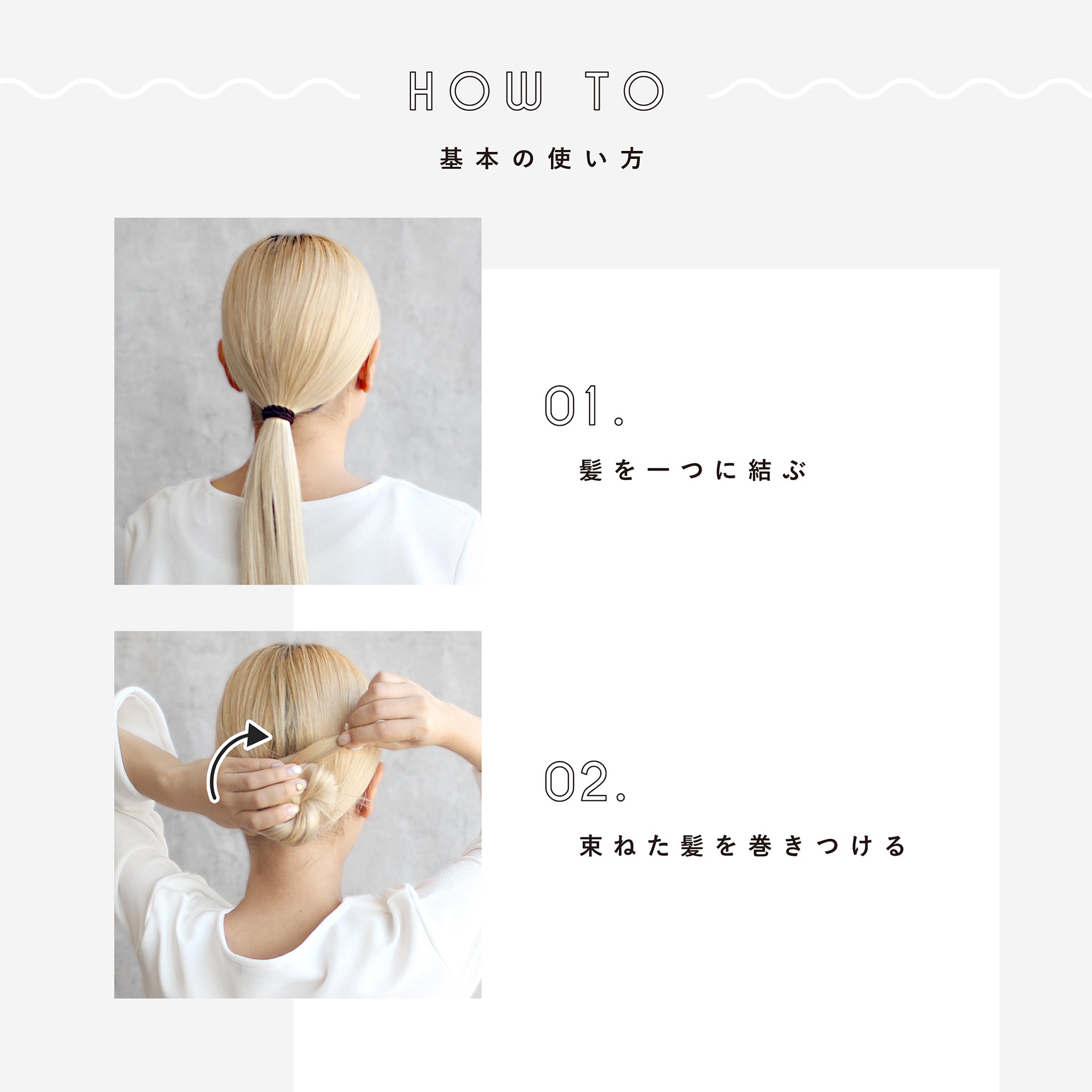 HOW TO

基本の使い方

01.

髪を一つに結ぶ

02.

束ねた髪を巻きつける